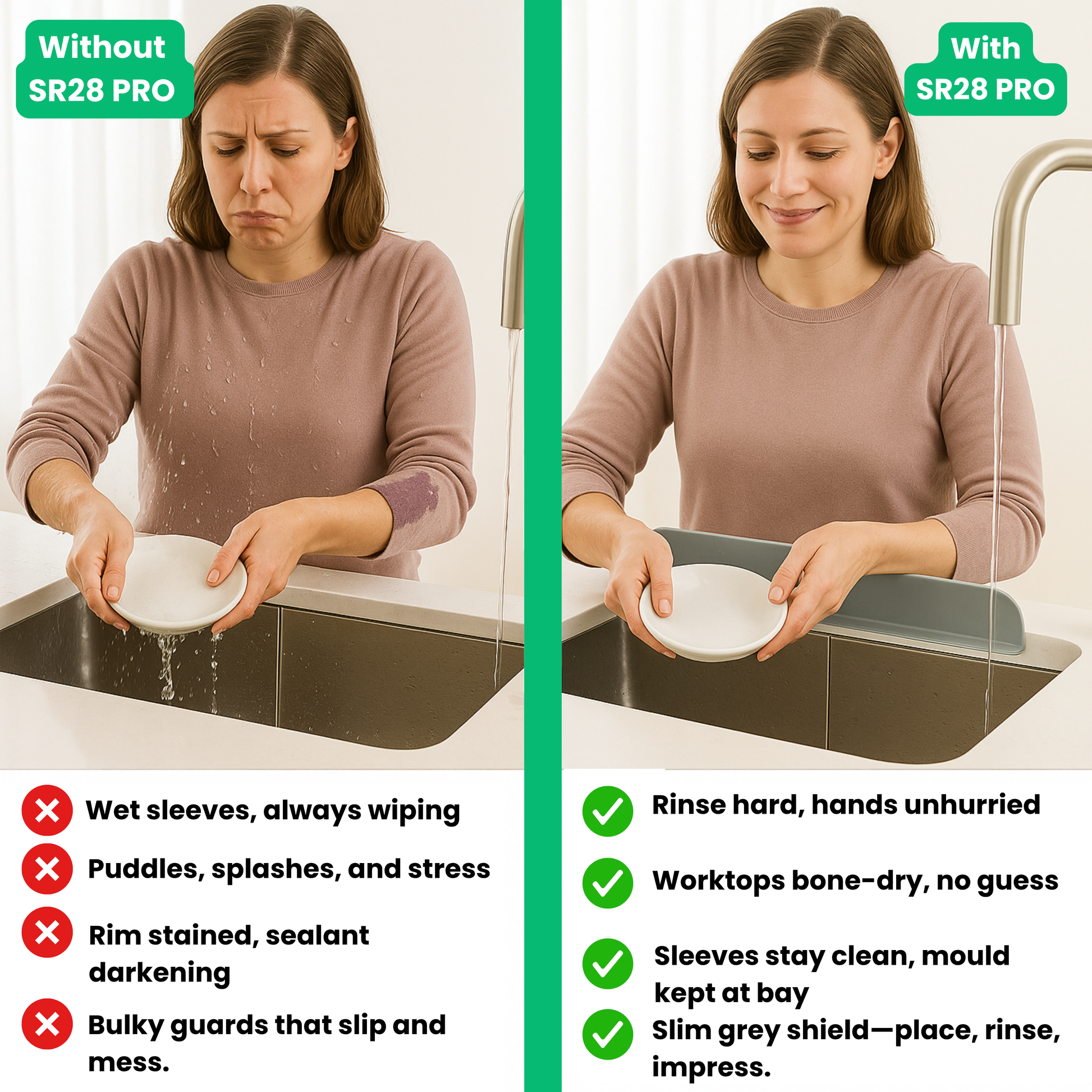 Without SR28 PRO

Wet sleeves, always wiping

Puddles, splashes, and stress

Rim stained, sealant darkening

Bulky guards that slip and mess.

With SR28 PRO

Rinse hard, hands unhurried

Worktops bone-dry, no guess

Sleeves stay clean, mould kept at bay

Slim grey shield—place, rinse, impress.