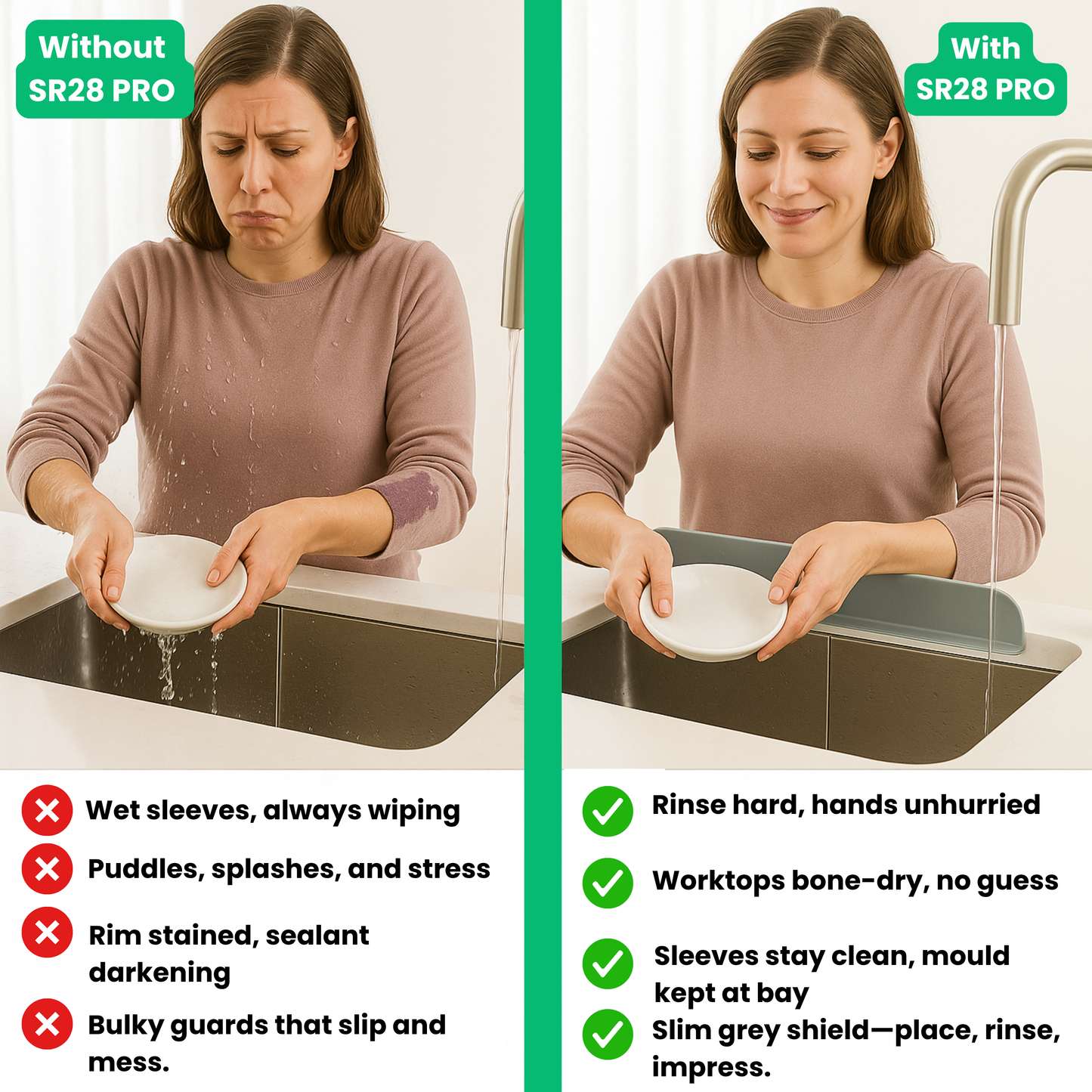 Without SR28 PRO

Wet sleeves, always wiping

Puddles, splashes, and stress

Rim stained, sealant darkening

Bulky guards that slip and mess.

With SR28 PRO

Rinse hard, hands unhurried

Worktops bone-dry, no guess

Sleeves stay clean, mould kept at bay

Slim grey shield—place, rinse, impress.